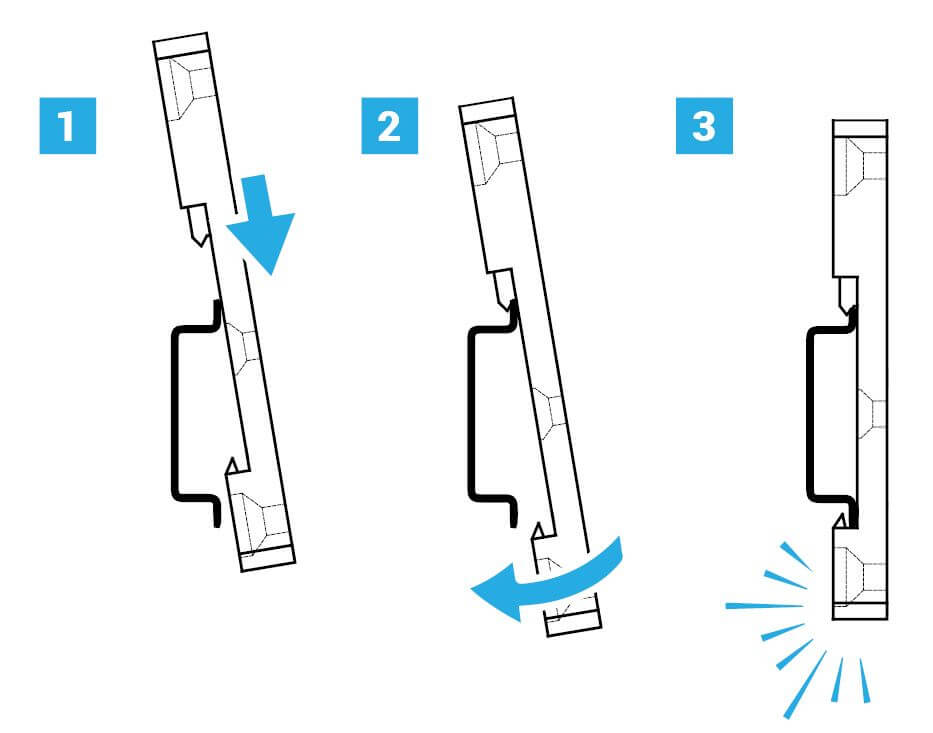 1

2

3